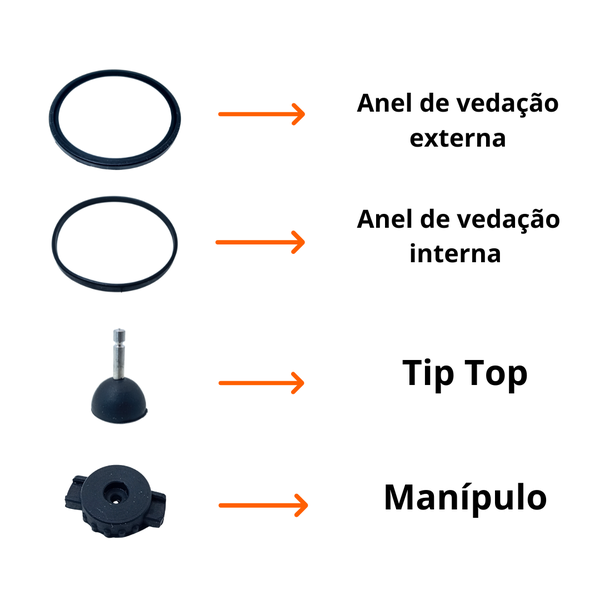 Anel de vedação externa

Anel de vedação interna

Tip Top

Manípulo